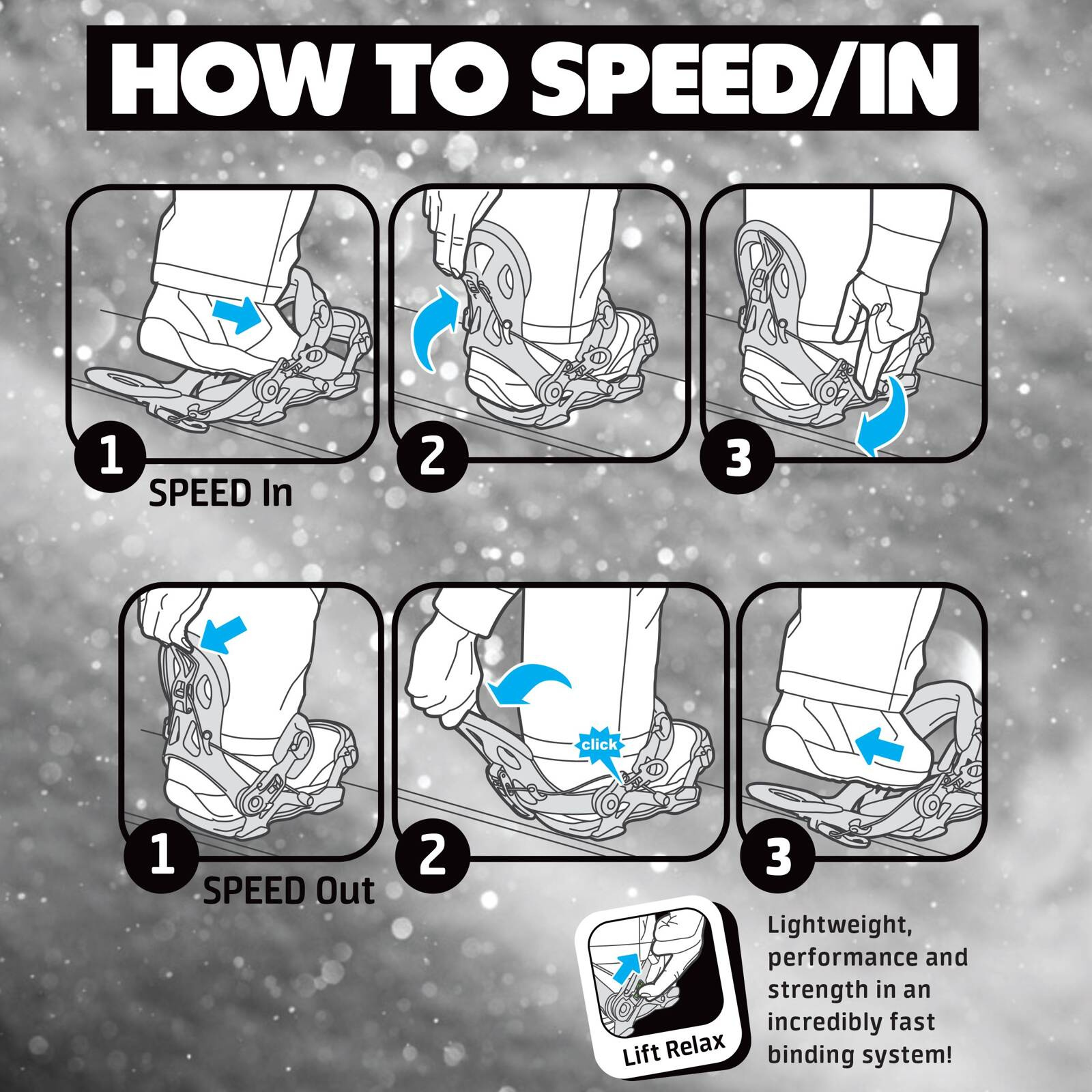 HOW TO SPEED/IN

1
SPEED In

2

3

1
SPEED Out

2
click

3

Lift Relax

Lightweight, performance and strength in an incredibly fast binding system!